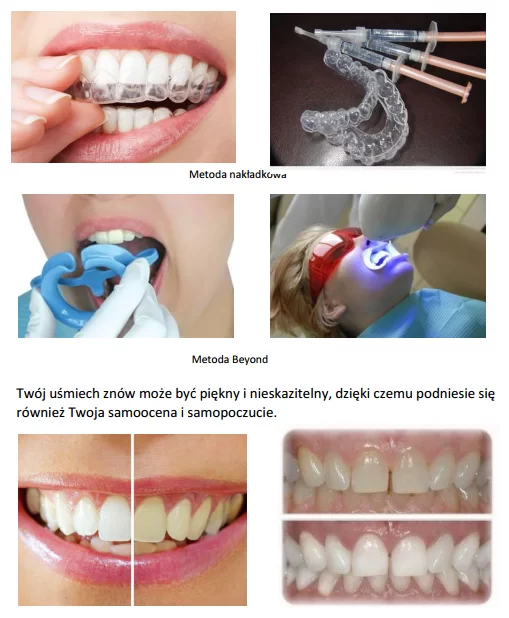 Metoda nakładkowa

Metoda Beyond

Twój uśmiech znów może być piękny i nieskazitelny, dzięki czemu podniesie się również Twoja samoocena i samopoczucie.